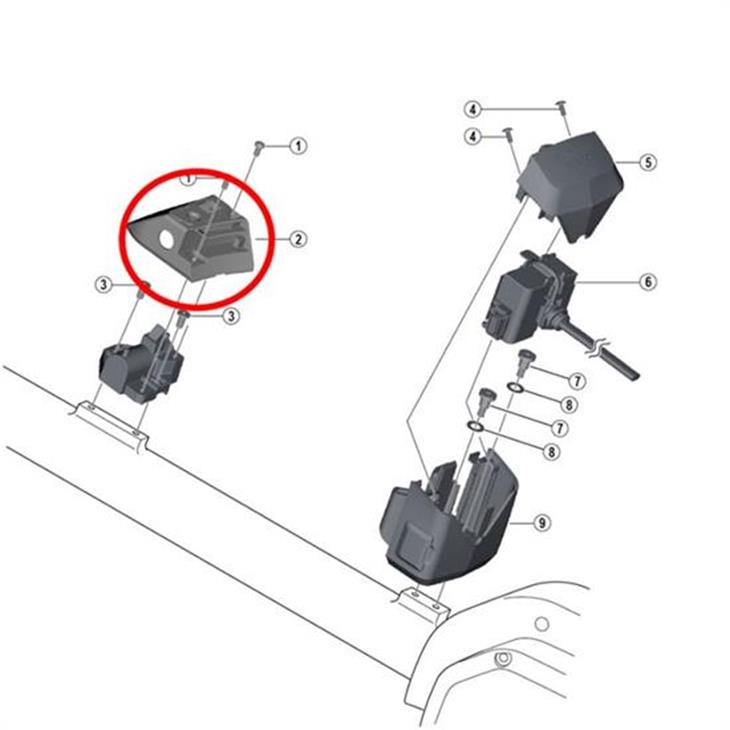 1
1
2
3
3
4
4
5
6
7
8
7
8
9