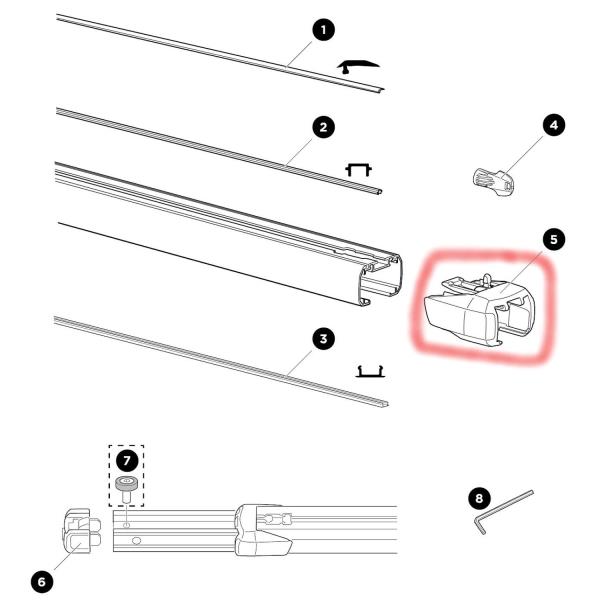 1
2
4
5
3
7
8
6