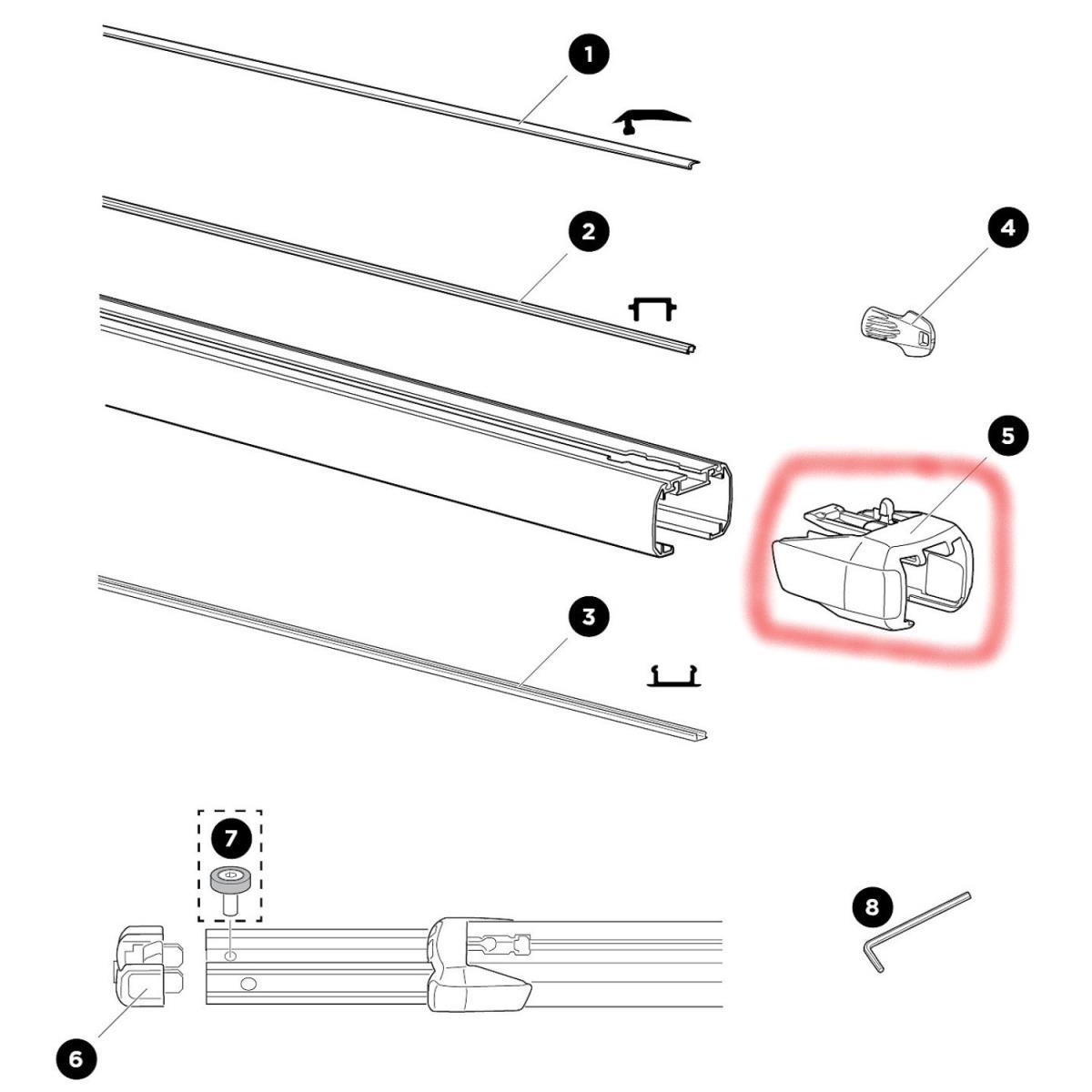 1
2
4
5
3
7
8
6