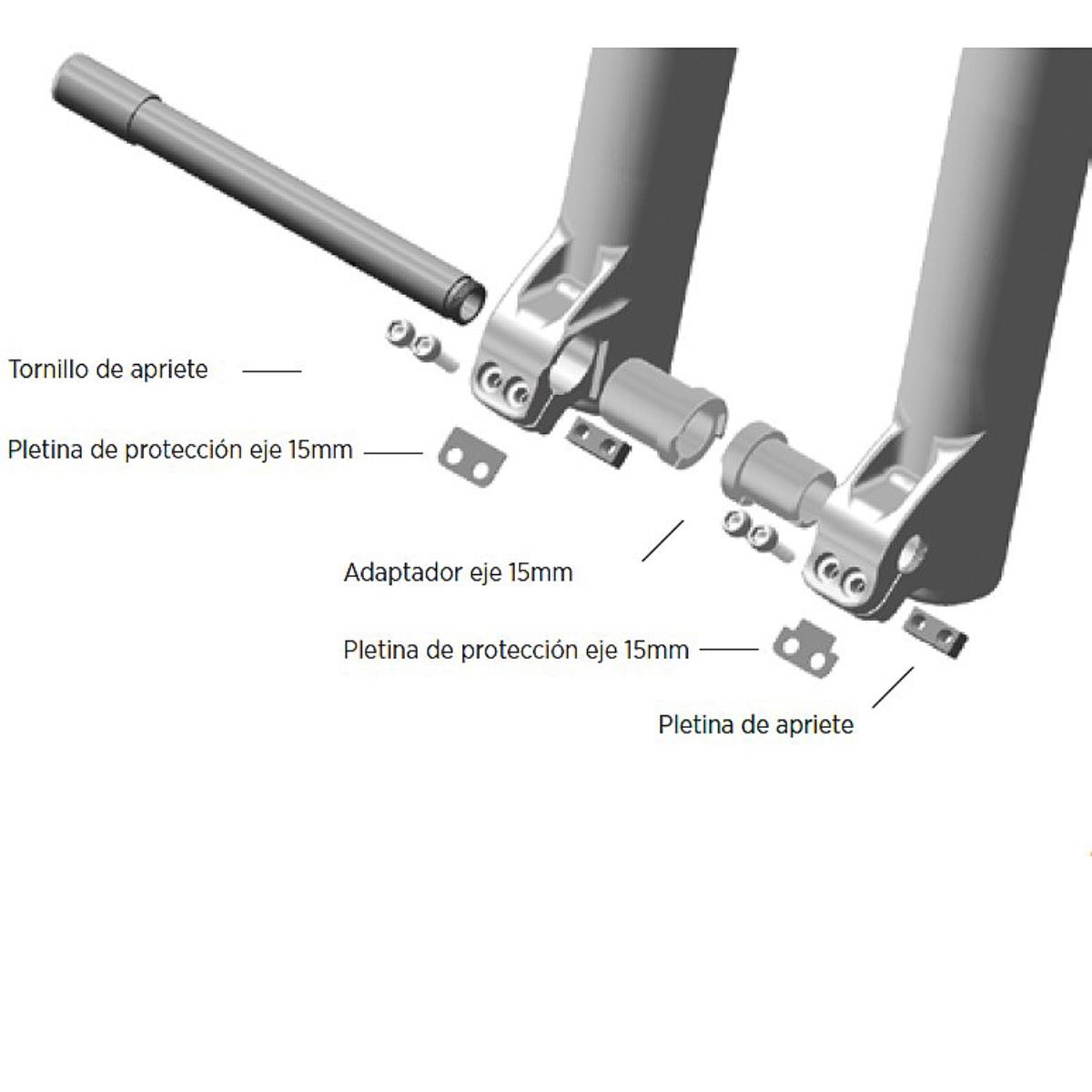 Tornillo de apriete

Pletina de protección eje 15mm

Adaptador eje 15mm

Pletina de protección eje 15mm

Pletina de apriete