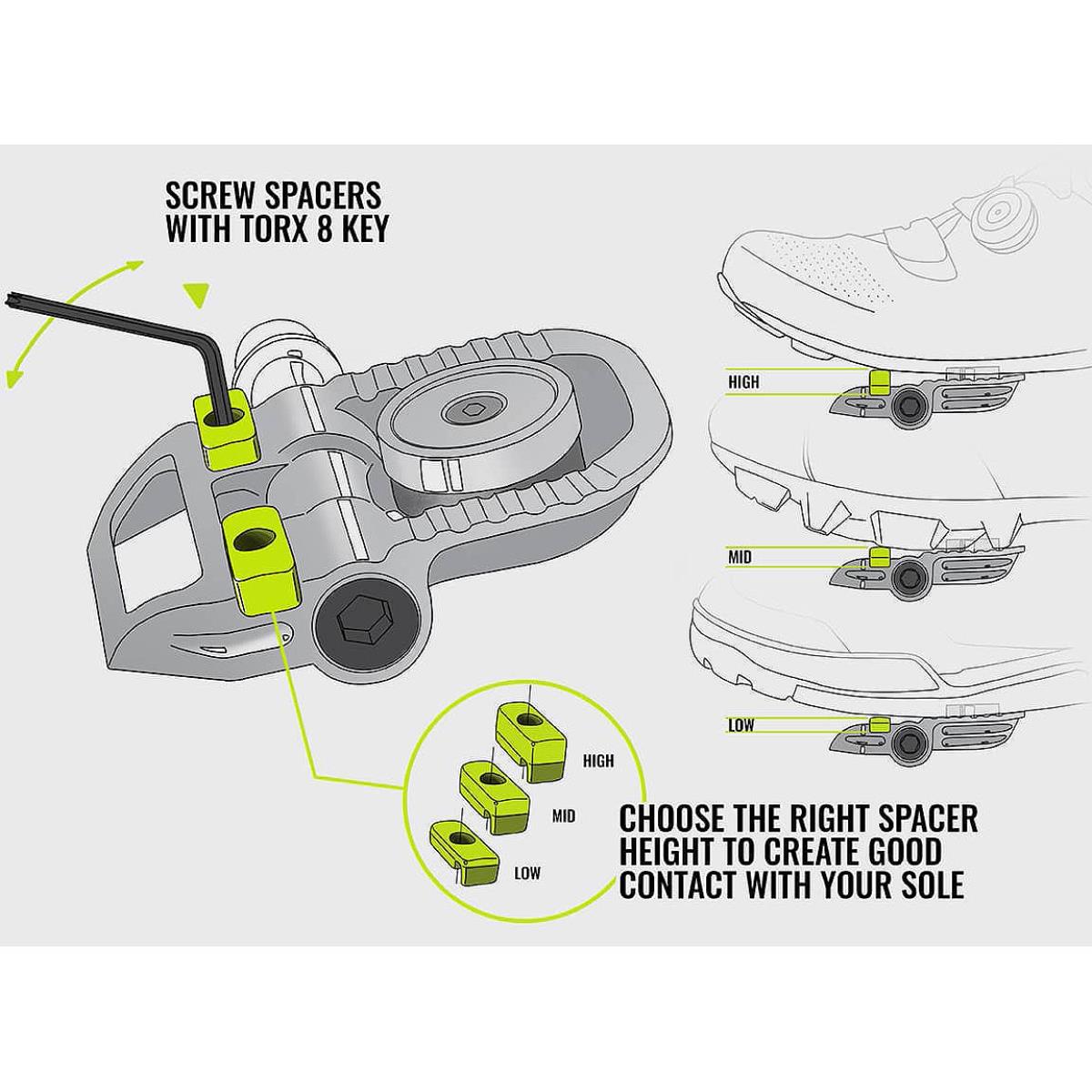 SCREW SPACERS WITH TORX 8 KEY

HIGH

MID

LOW

HIGH

MID

LOW

CHOOSE THE RIGHT SPACER HEIGHT TO CREATE GOOD CONTACT WITH YOUR SOLE