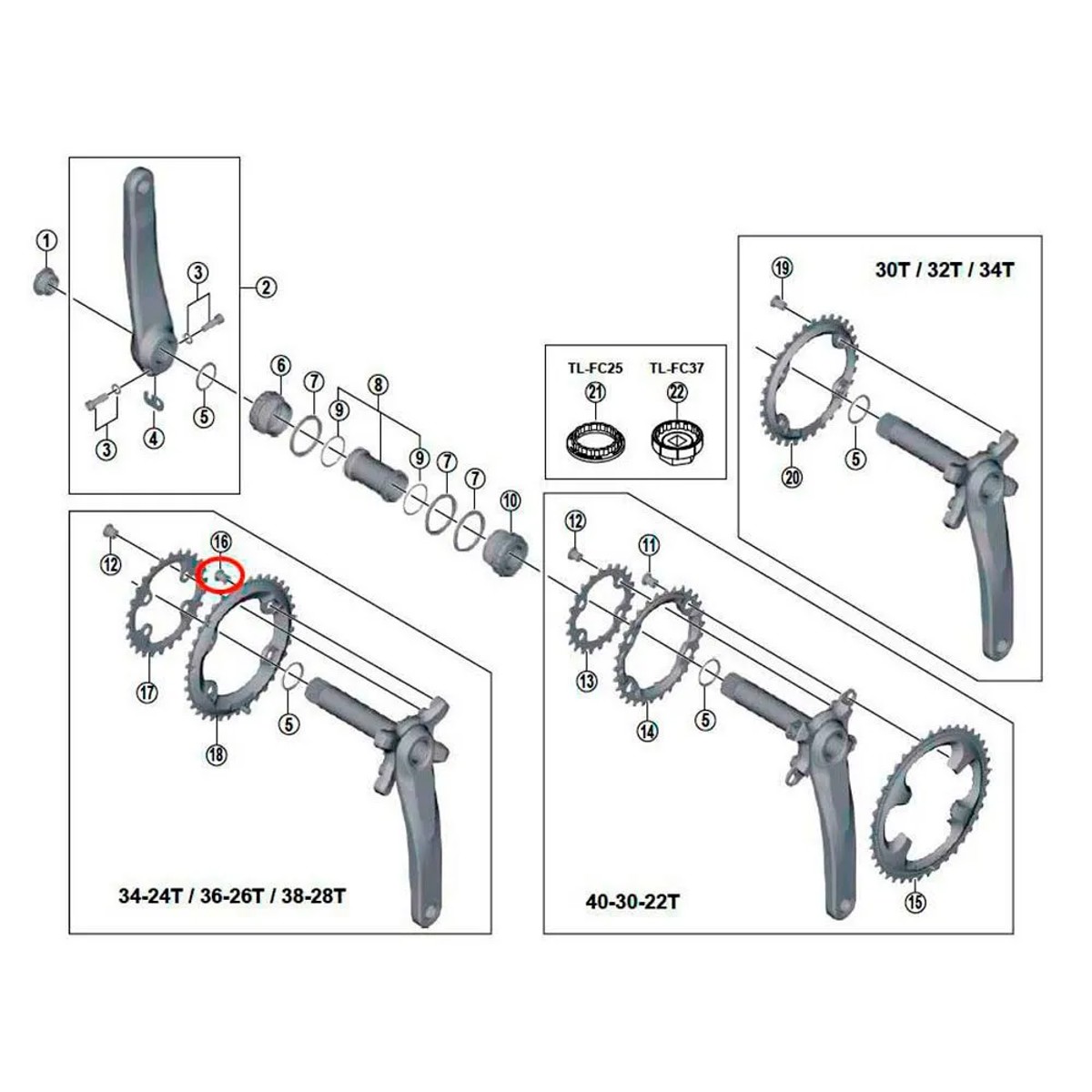 1
2
3
3
4
5
6
7
8
9
9
7
7
10

TL-FC25
TL-FC37
21
22

30T / 32T / 34T
19
20
5

12
16
17
18
5
34-24T / 36-26T / 38-28T

12
11
13
14
5
15
40-30-22T