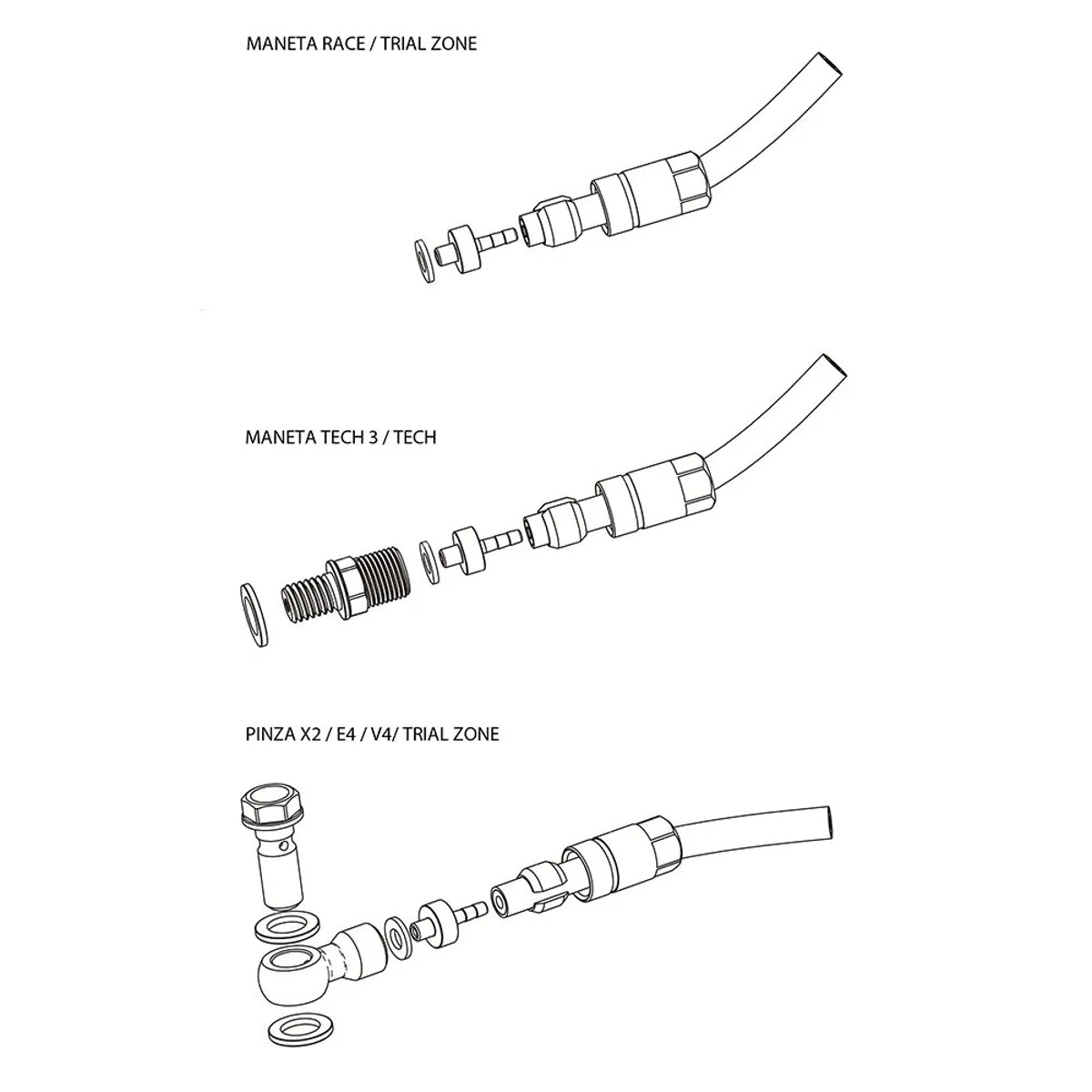 MANETA RACE / TRIAL ZONE

MANETA TECH 3 / TECH

PINZA X2 / E4 / V4/ TRIAL ZONE