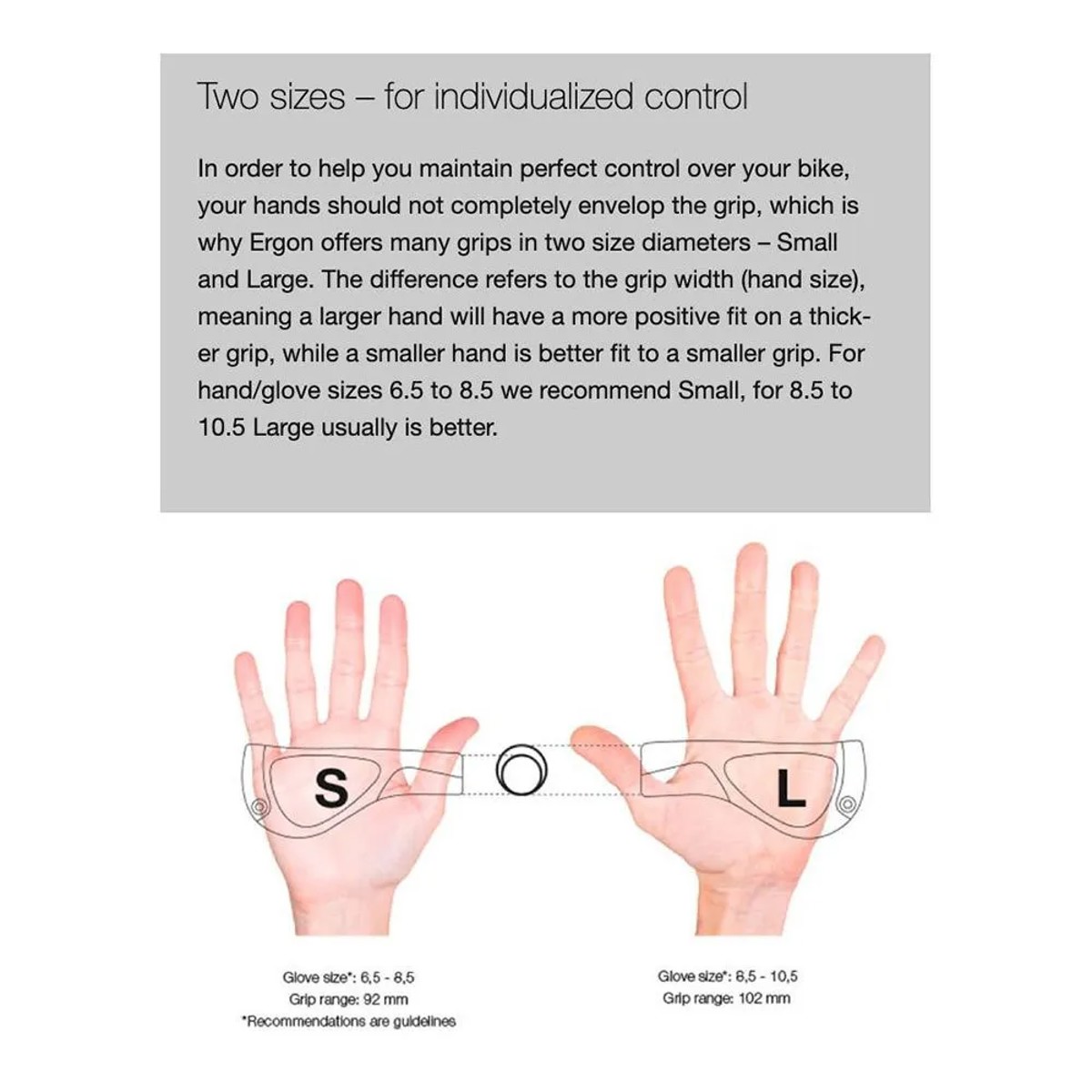 Two sizes – for individualized control

In order to help you maintain perfect control over your bike, your hands should not completely envelop the grip, which is why Ergon offers many grips in two size diameters – Small and Large. The difference refers to the grip width (hand size), meaning a larger hand will have a more positive fit on a thicker grip, while a smaller hand is better fit to a smaller grip. For hand/glove sizes 6.5 to 8.5 we recommend Small, for 8.5 to 10.5 Large usually is better.

S

L

Glove size*: 6,5 - 8,5
Grip range: 92 mm
*Recommendations are guidelines

Glove size*: 8,5 - 10,5
Grip range: 102 mm