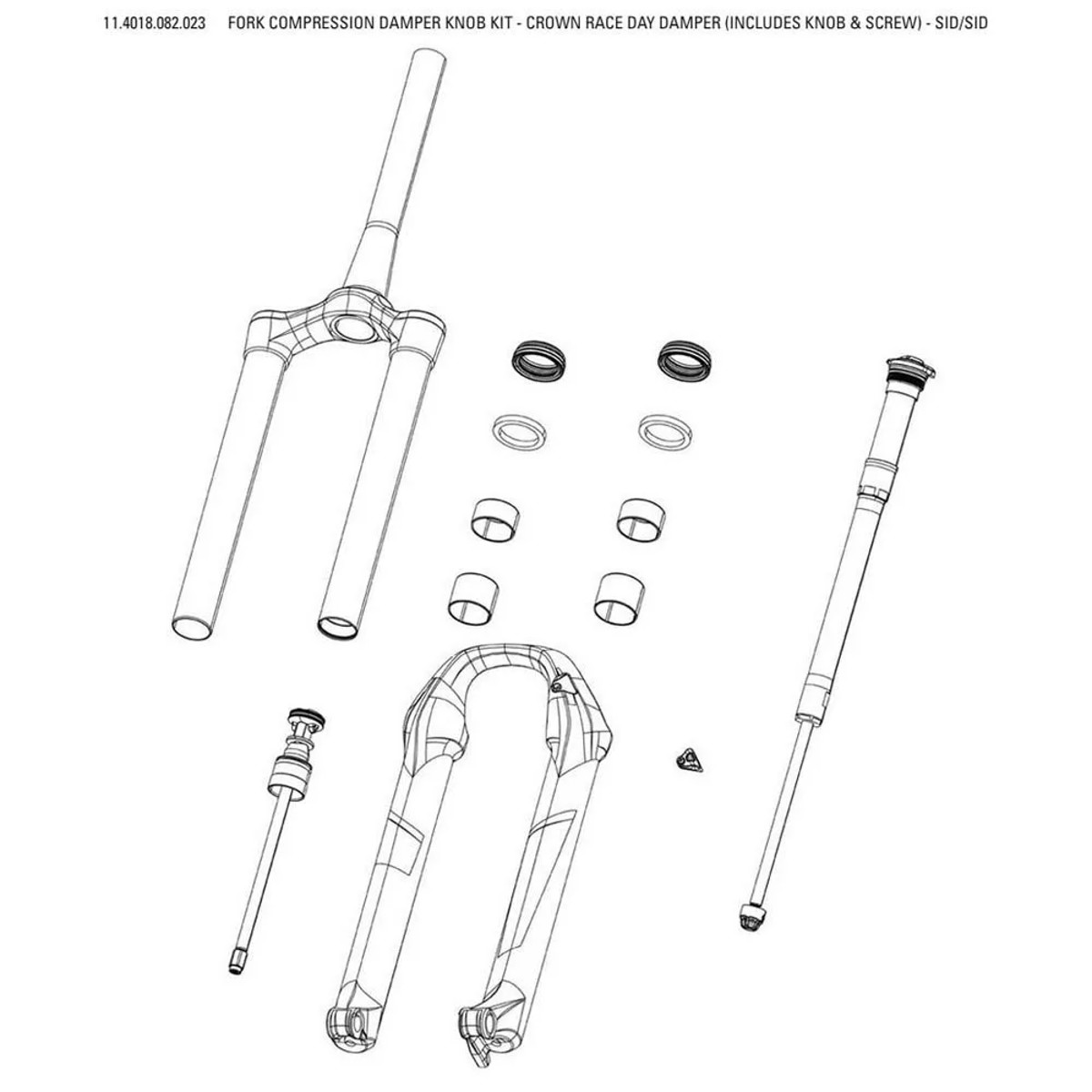 11.4018.082.023 FORK COMPRESSION DAMPER KNOB KIT - CROWN RACE DAY DAMPER (INCLUDES KNOB & SCREW) - SID/SID