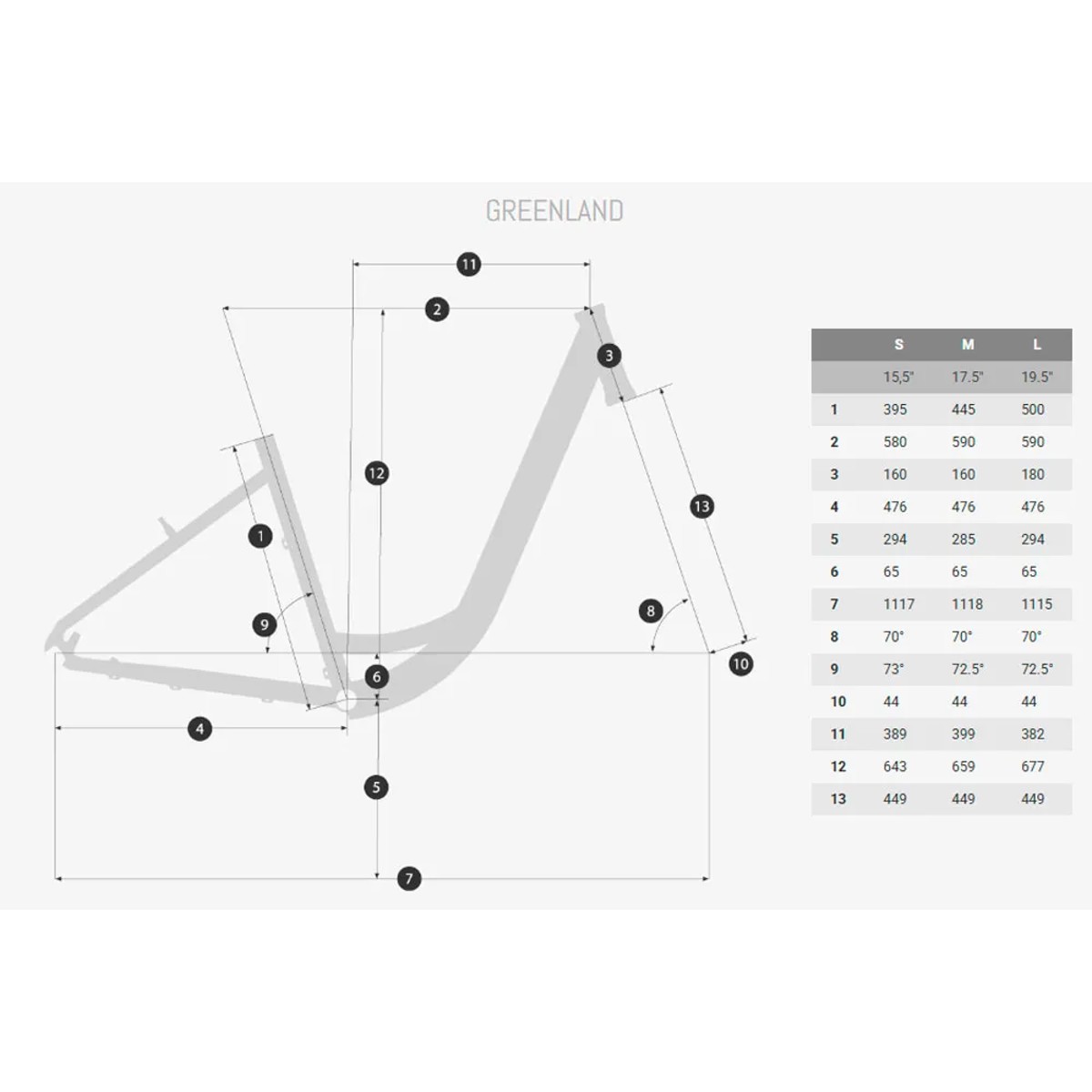 GREENLAND

11
2
3
12
13
1
9
8
6
10
4
5
7

|  | S | M | L |
|---|---|---|---|
|  | 15,5" | 17.5" | 19.5" |
| 1 | 395 | 445 | 500 |
| 2 | 580 | 590 | 590 |
| 3 | 160 | 160 | 180 |
| 4 | 476 | 476 | 476 |
| 5 | 294 | 285 | 294 |
| 6 | 65 | 65 | 65 |
| 7 | 1117 | 1118 | 1115 |
| 8 | 70° | 70° | 70° |
| 9 | 73° | 72.5° | 72.5° |
| 10 | 44 | 44 | 44 |
| 11 | 389 | 399 | 382 |
| 12 | 643 | 659 | 677 |
| 13 | 449 | 449 | 449 |